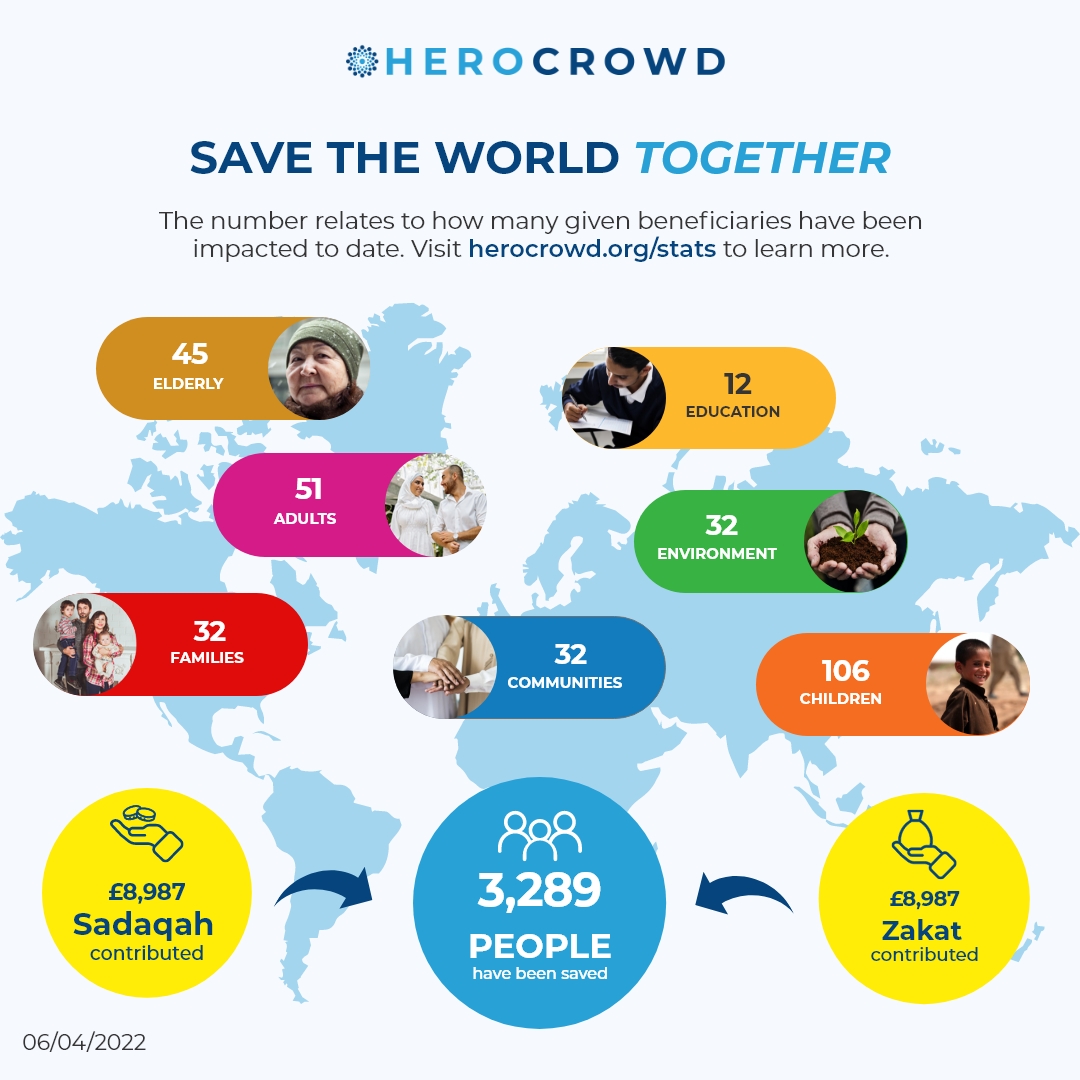 HEROCROWD

SAVE THE WORLD TOGETHER

The number relates to how many given beneficiaries have been impacted to date. Visit herocrowd.org/stats to learn more.

45
ELDERLY

12
EDUCATION

51
ADULTS

32
ENVIRONMENT

32
FAMILIES

32
COMMUNITIES

106
CHILDREN

£8,987
Sadaqah
contributed

3,289
PEOPLE
have been saved

£8,987
Zakat
contributed

06/04/2022